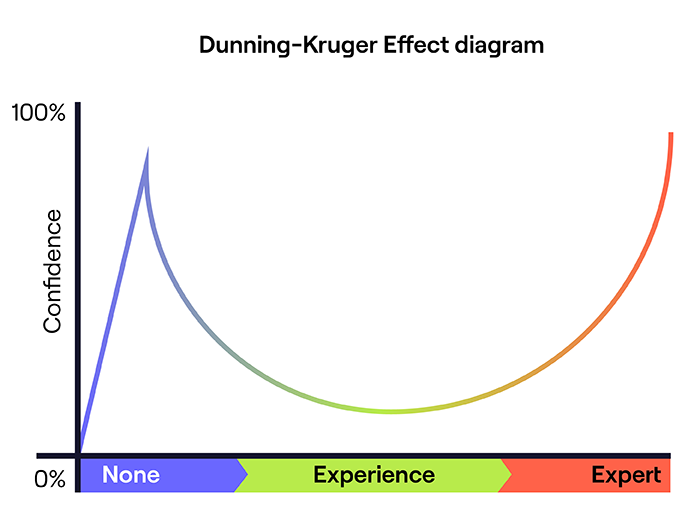 Dunning-Kruger Effect diagram

100%

Confidence

0%

None

Experience

Expert